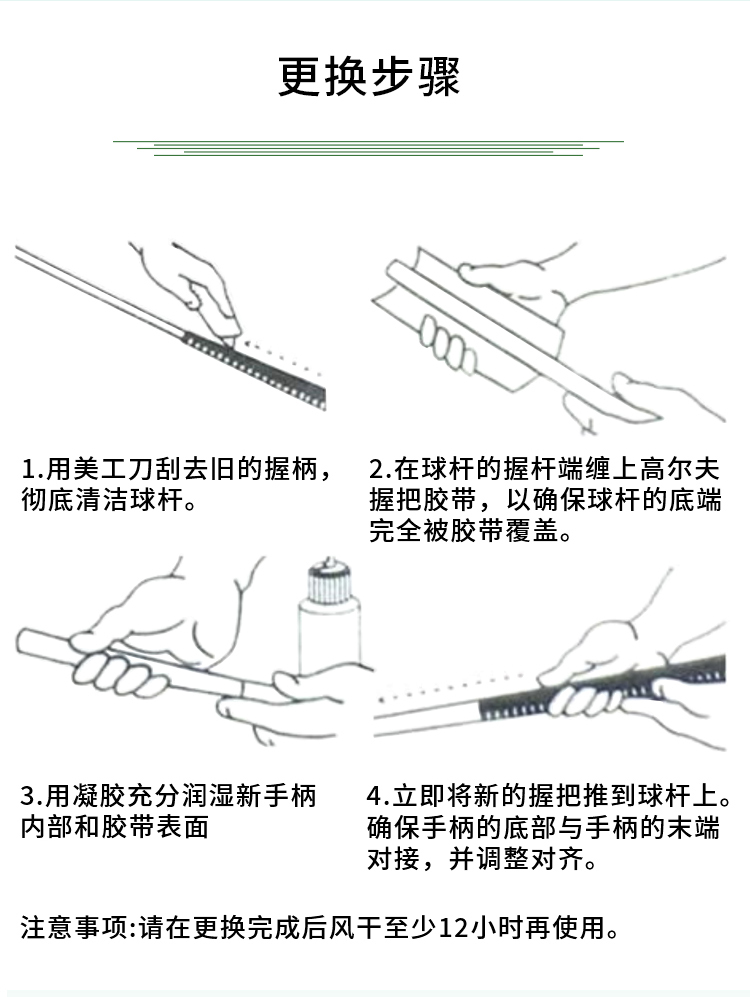 更换步骤

1.用美工刀刮去旧的握柄，彻底清洁球杆。

2.在球杆的握杆端缠上高尔夫握把胶带，以确保球杆的底端完全被胶带覆盖。

3.用凝胶充分润湿新手柄内部和胶带表面

4.立即将新的握把推到球杆上。确保手柄的底部与手柄的末端对接，并调整对齐。

注意事项:请在更换完成后风干至少12小时再使用。