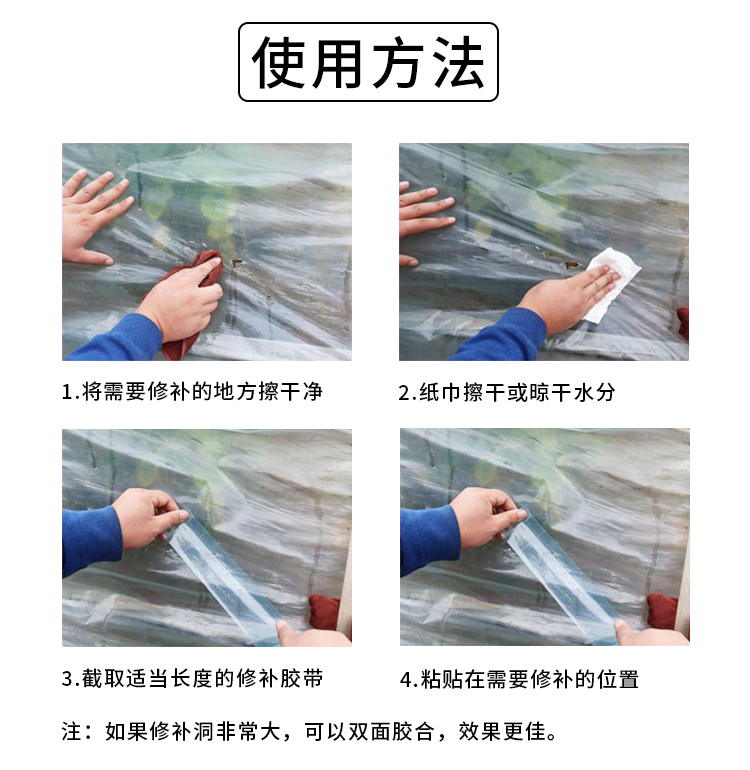 使用方法

1.将需要修补的地方擦干净

2.纸巾擦干或晾干水分

3.截取适当长度的修补胶带

4.粘贴在需要修补的位置

注：如果修补洞非常大，可以双面胶合，效果更佳。